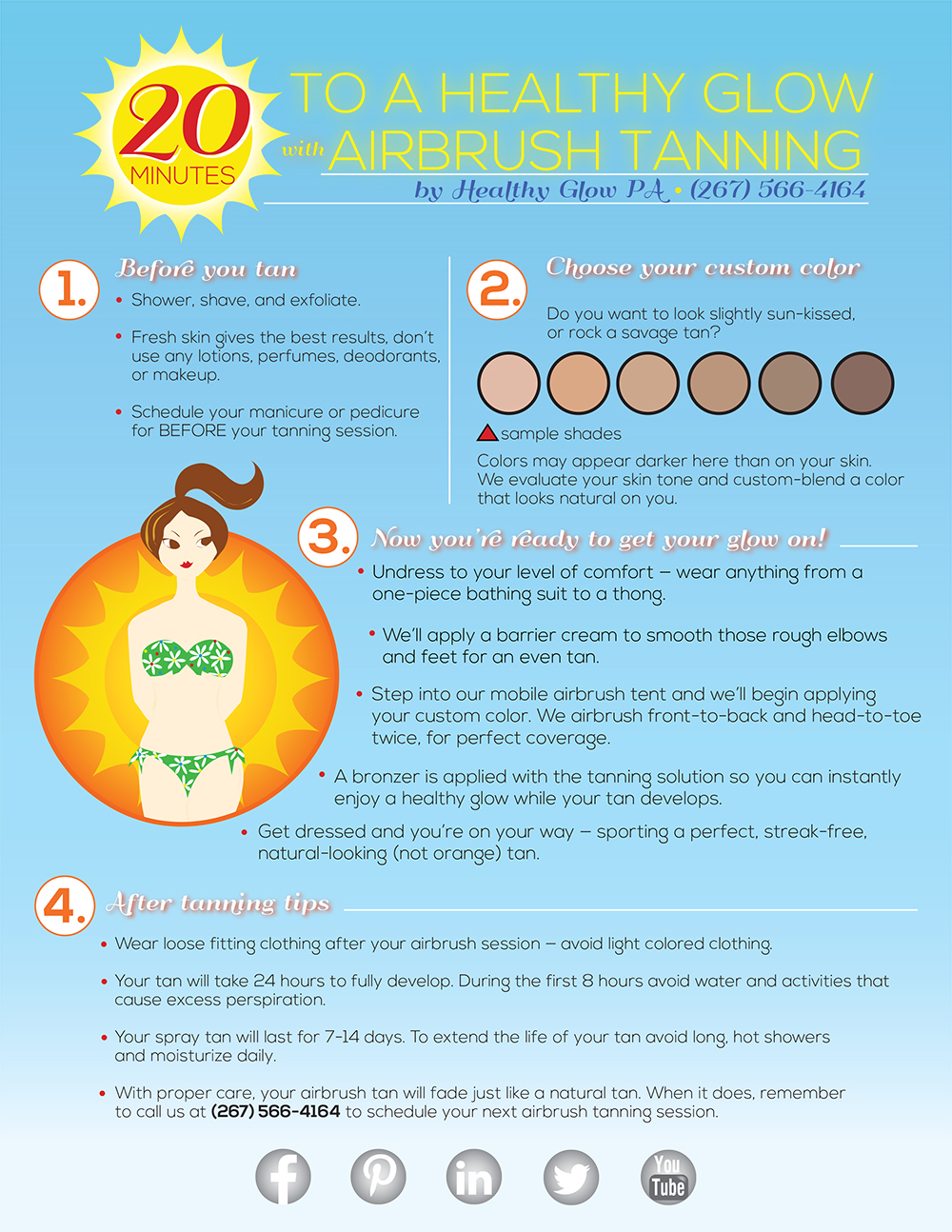 20 MINUTES TO A HEALTHY GLOW with AIRBRUSH TANNING

by Healthy Glow PA • (267) 566-4164

1. Before you tan

• Shower, shave, and exfoliate.

• Fresh skin gives the best results, don't use any lotions, perfumes, deodorants, or makeup.

• Schedule your manicure or pedicure for BEFORE your tanning session.

2. Choose your custom color

Do you want to look slightly sun-kissed, or rock a savage tan?

sample shades

Colors may appear darker here than on your skin. We evaluate your skin tone and custom-blend a color that looks natural on you.

3. Now you're ready to get your glow on!

• Undress to your level of comfort – wear anything from a one-piece bathing suit to a thong.

• We'll apply a barrier cream to smooth those rough elbows and feet for an even tan.

• Step into our mobile airbrush tent and we'll begin applying your custom color. We airbrush front-to-back and head-to-toe twice, for perfect coverage.

• A bronzer is applied with the tanning solution so you can instantly enjoy a healthy glow while your tan develops.

• Get dressed and you're on your way – sporting a perfect, streak-free, natural-looking (not orange) tan.

4. After tanning tips

• Wear loose fitting clothing after your airbrush session – avoid light colored clothing.

• Your tan will take 24 hours to fully develop. During the first 8 hours avoid water and activities that cause excess perspiration.

• Your spray tan will last for 7-14 days. To extend the life of your tan avoid long, hot showers and moisturize daily.

• With proper care, your airbrush tan will fade just like a natural tan. When it does, remember to call us at (267) 566-4164 to schedule your next airbrush tanning session.

You Tube